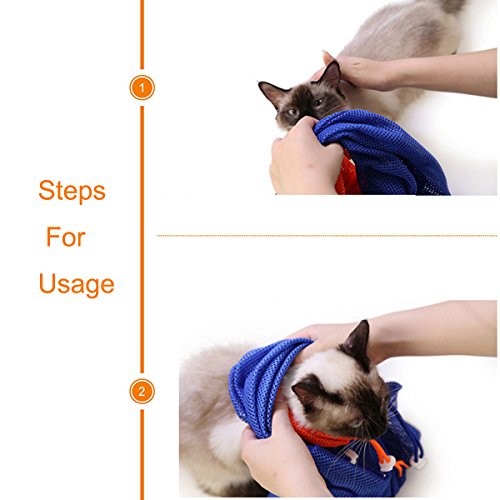 1

Steps
For
Usage

2