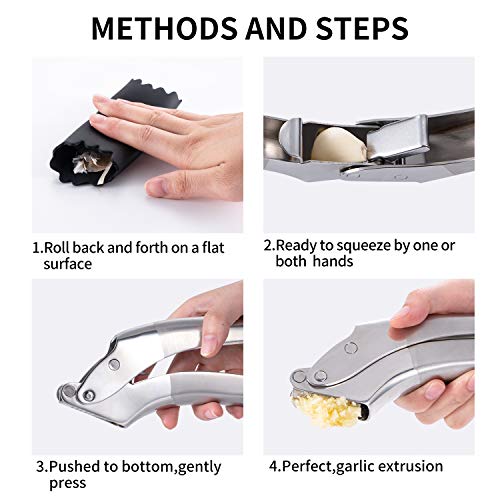 METHODS AND STEPS

1.Roll back and forth on a flat surface

2.Ready to squeeze by one or both hands

3.Pushed to bottom,gently press

4.Perfect,garlic extrusion