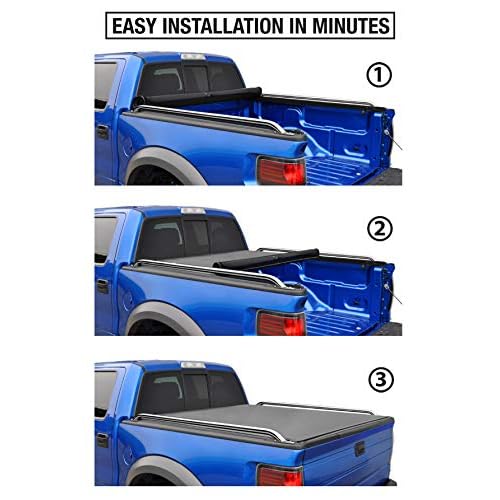 EASY INSTALLATION IN MINUTES

①

②

③