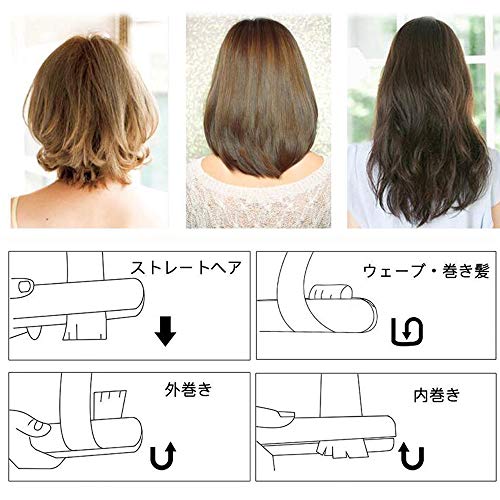 ストレートヘア

ウェーブ・巻き髪

外巻き

内巻き