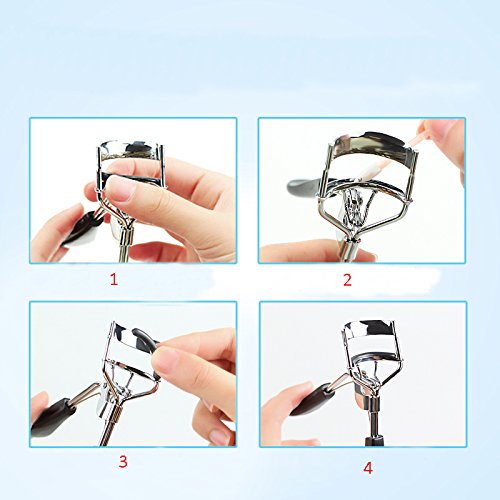 1

2

3

4