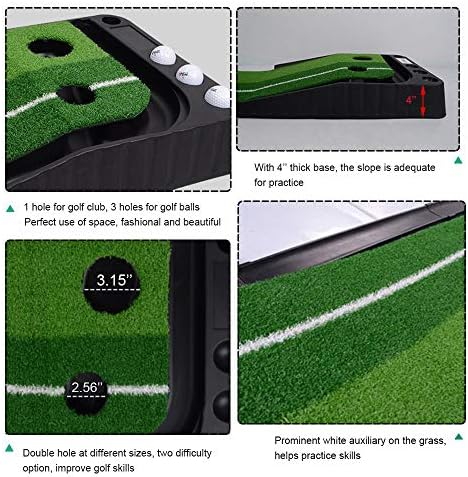 4''

With 4'' thick base, the slope is adequate for practice

1 hole for golf club, 3 holes for golf balls
Perfect use of space, fashional and beautiful

3.15''

2.56''

Double hole at different sizes, two difficulty option, improve golf skills

Prominent white auxiliary on the grass, helps practice skills