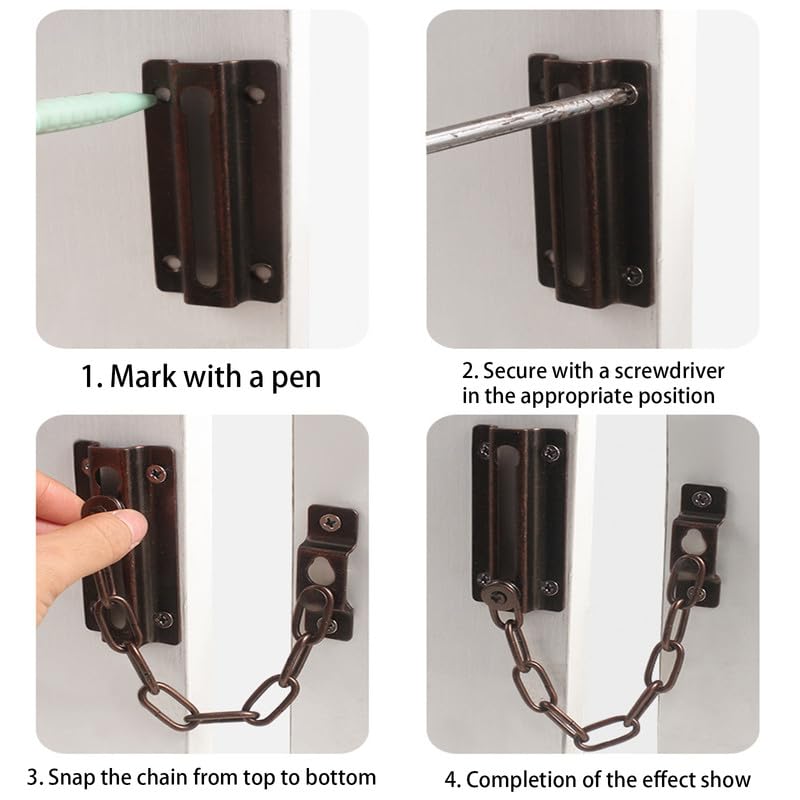 1. Mark with a pen

2. Secure with a screwdriver in the appropriate position

3. Snap the chain from top to bottom

4. Completion of the effect show