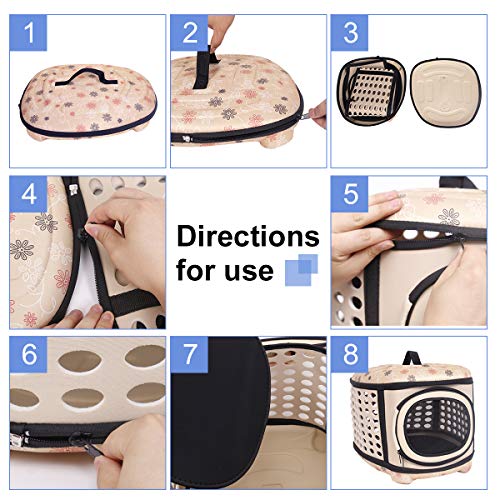 1

2

3

4

Directions for use

5

6

7

8