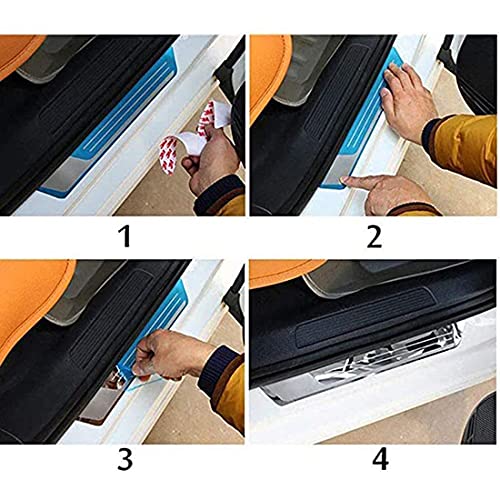 1

2

3

4