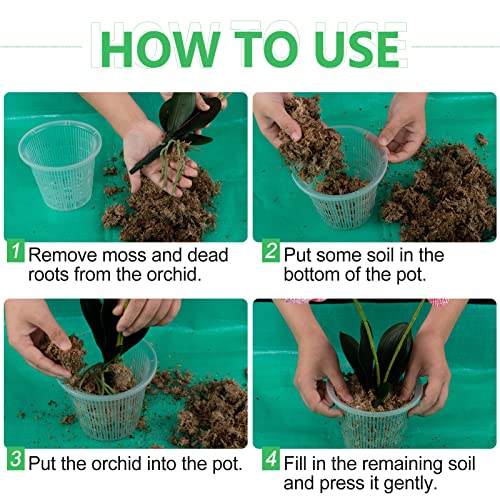 HOW TO USE

1 Remove moss and dead roots from the orchid.

2 Put some soil in the bottom of the pot.

3 Put the orchid into the pot.

4 Fill in the remaining soil and press it gently.