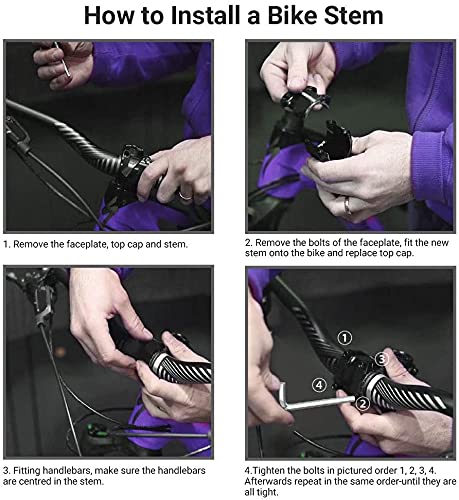 How to Install a Bike Stem

1. Remove the faceplate, top cap and stem.

2. Remove the bolts of the faceplate, fit the new stem onto the bike and replace top cap.

3. Fitting handlebars, make sure the handlebars are centred in the stem.

①
③
④
②

4.Tighten the bolts in pictured order 1, 2, 3, 4. Afterwards repeat in the same order-until they are all tight.