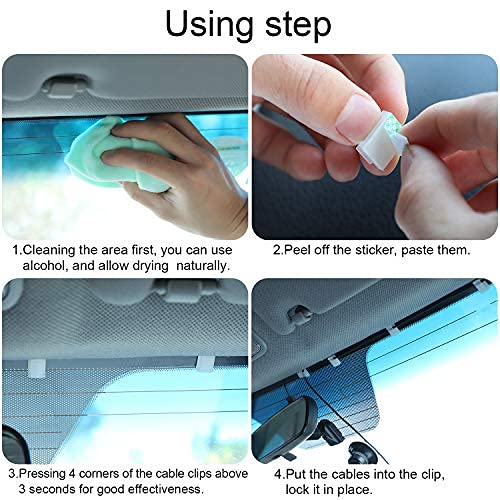 Using step

1.Cleaning the area first, you can use alcohol, and allow drying naturally.

2.Peel off the sticker, paste them.

3.Pressing 4 corners of the cable clips above 3 seconds for good effectiveness.

4.Put the cables into the clip, lock it in place.