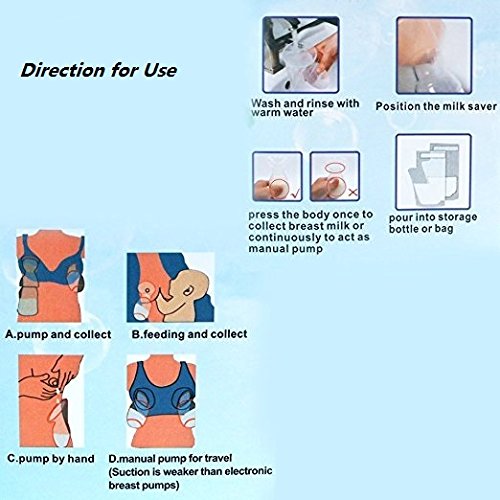 Direction for Use

Wash and rinse with warm water

Position the milk saver

press the body once to collect breast milk or continuously to act as manual pump

pour into storage bottle or bag

A.pump and collect

B.feeding and collect

C.pump by hand

D.manual pump for travel (Suction is weaker than electronic breast pumps)