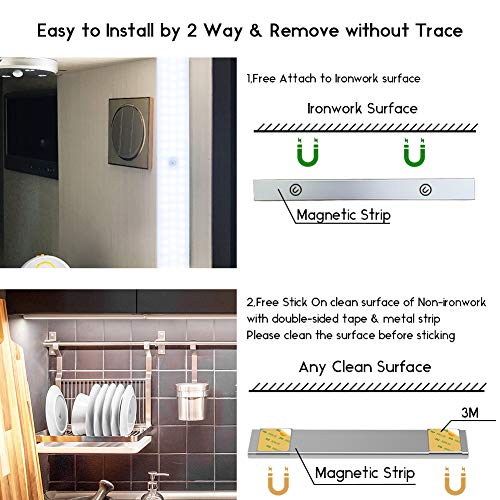 Easy to Install by 2 Way & Remove without Trace

1,Free Attach to Ironwork surface

Ironwork Surface

Magnetic Strip

2,Free Stick On clean surface of Non-ironwork with double-sided tape & metal strip
Please clean the surface before sticking

Any Clean Surface

3M

Magnetic Strip