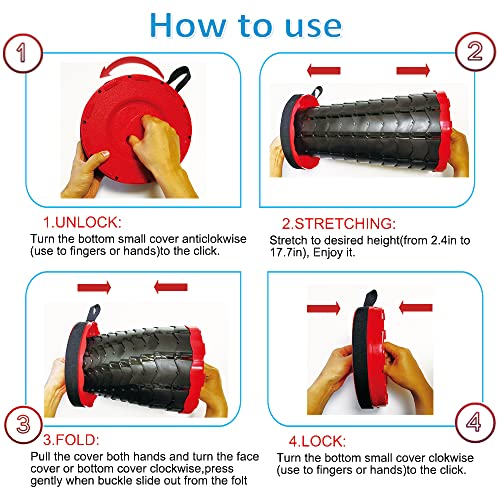 How to use

1

2

1.UNLOCK:
Turn the bottom small cover anticlokwise (use to fingers or hands)to the click.

2.STRETCHING:
Stretch to desired height(from 2.4in to 17.7in), Enjoy it.

3

4

3.FOLD:
Pull the cover both hands and turn the face cover or bottom cover clockwise,press gently when buckle slide out from the folt

4.LOCK:
Turn the bottom small cover clokwise (use to fingers or hands)to the click.