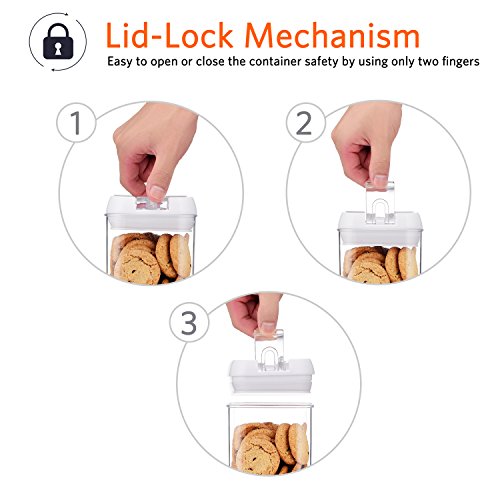 Lid-Lock Mechanism

Easy to open or close the container safety by using only two fingers

1

2

3