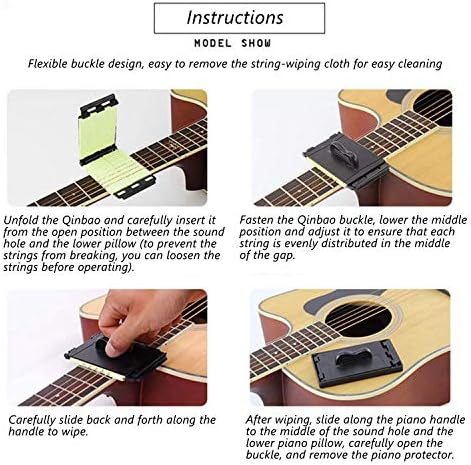 Instructions

MODEL SHOW

Flexible buckle design, easy to remove the string-wiping cloth for easy cleaning

Unfold the Qinbao and carefully insert it from the open position between the sound hole and the lower pillow (to prevent the strings from breaking, you can loosen the strings before operating).

Fasten the Qinbao buckle, lower the middle position and adjust it to ensure that each string is evenly distributed in the middle of the gap.

Carefully slide back and forth along the handle to wipe.

After wiping, slide along the piano handle to the middle of the sound hole and the lower piano pillow, carefully open the buckle, and remove the piano protector.