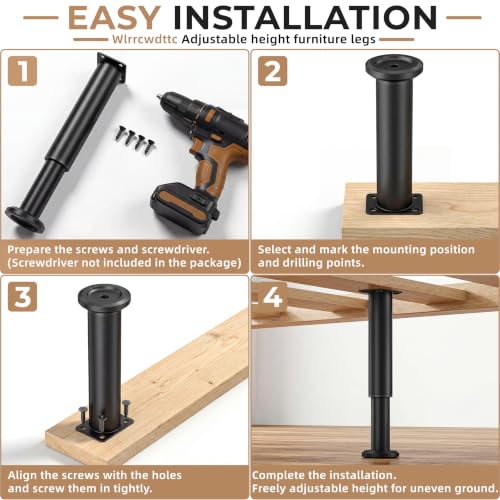 EASY INSTALLATION

Wlrrcwdttc Adjustable height furniture legs

1

Prepare the screws and screwdriver. (Screwdriver not included in the package)

2

Select and mark the mounting position and drilling points.

3

Align the screws with the holes and screw them in tightly.

4

Complete the installation. Freely adjustable height for uneven ground.