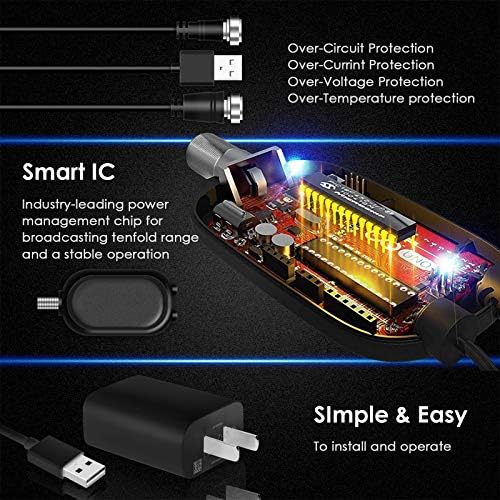 Over-Circuit Protection
Over-Currint Protection
Over-Voltage Protection
Over-Temperature protection

Smart IC

Industry-leading power management chip for broadcasting tenfold range and a stable operation

UNO

SImple & Easy

To install and operate