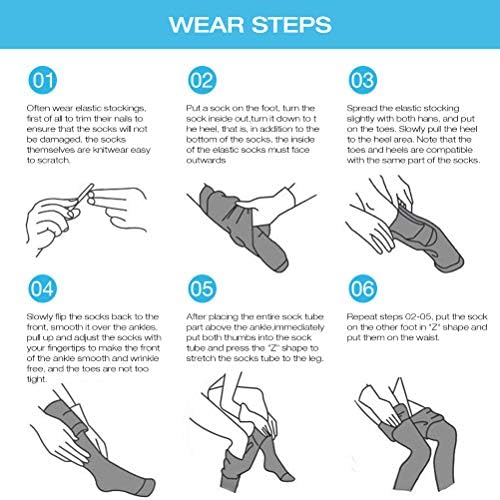 WEAR STEPS

01

Often wear elastic stockings, first of all to trim their nails to ensure that the socks will not be damaged, the socks themselves are knitwear easy to scratch.

02

Put a sock on the foot, turn the sock inside out,turn it down to t he heel, that is, in addition to the bottom of the socks, the inside of the elastic socks must face outwards

03

Spread the elastic stocking slightly with both hans, and put on the toes. Slowly pull the heel to the heel area. Note that the toes and heels are compatible with the same part of the socks.

04

Slowly flip the socks back to the front, smooth it over the ankles, pull up and adjust the socks with your fingertips to make the front of the ankle smooth and wrinkle free, and the toes are not too tight.

05

After placing the entire sock tube part above the ankle,immediately put both thumbs into the sock tube and press the "Z" shape to stretch the socks tube to the leg.

06

Repeat steps 02-05, put the sock on the other foot in "Z" shape and put them on the waist.