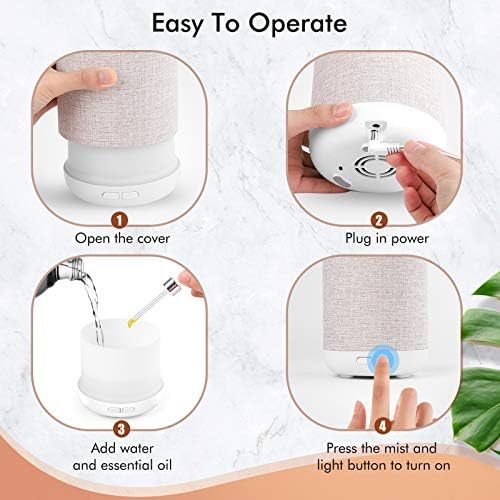 Easy To Operate

1
Open the cover

2
Plug in power

3
Add water and essential oil

4
Press the mist and light button to turn on