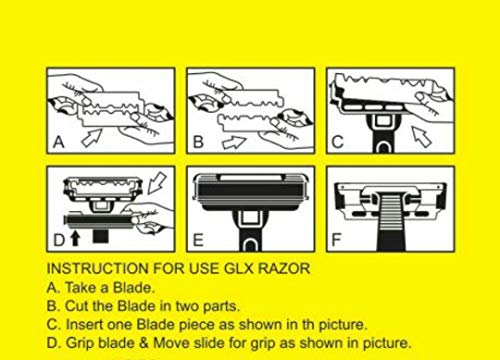 A

B

C

D

E

F

INSTRUCTION FOR USE GLX RAZOR
A. Take a Blade.
B. Cut the Blade in two parts.
C. Insert one Blade piece as shown in th picture.
D. Grip blade & Move slide for grip as shown in picture.