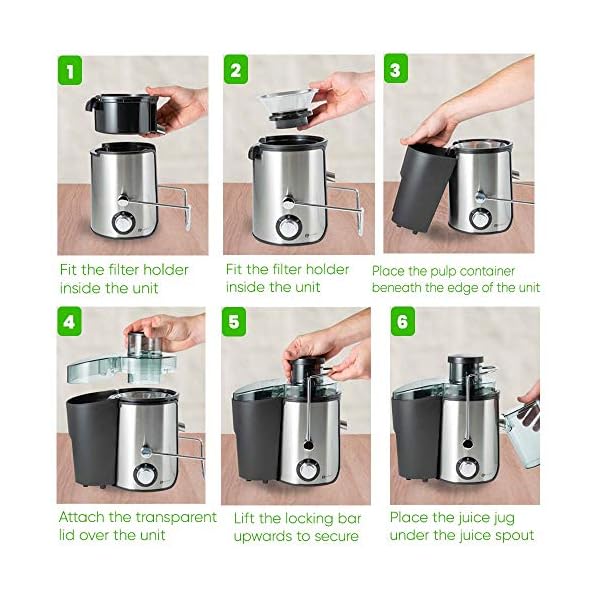 1

Fit the filter holder inside the unit

2

Fit the filter holder inside the unit

3

Place the pulp container beneath the edge of the unit

4

Attach the transparent lid over the unit

5

Lift the locking bar upwards to secure

6

Place the juice jug under the juice spout