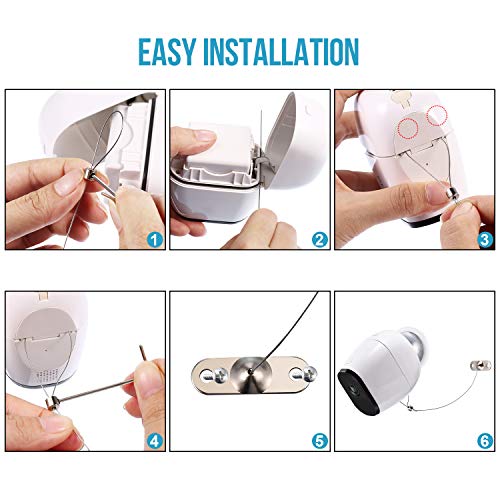 EASY INSTALLATION

1

2

3

4

5

6