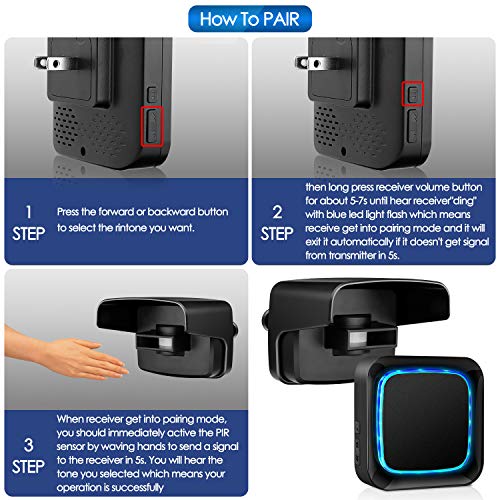 How To PAIR

1
STEP
Press the forward or backward button to select the rintone you want.

2
STEP
then long press receiver volume button for about 5-7s until hear receiver"ding" with blue led light flash which means receive get into pairing mode and it will exit it automatically if it doesn't get signal from transmitter in 5s.

3
STEP
When receiver get into pairing mode, you should immediately active the PIR sensor by waving hands to send a signal to the receiver in 5s. You will hear the tone you selected which means your operation is successfully