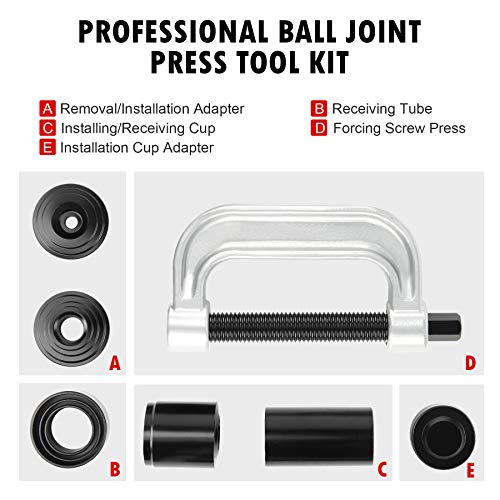 PROFESSIONAL BALL JOINT PRESS TOOL KIT

A Removal/Installation Adapter
C Installing/Receiving Cup
E Installation Cup Adapter

B Receiving Tube
D Forcing Screw Press

A

D

B

C

E