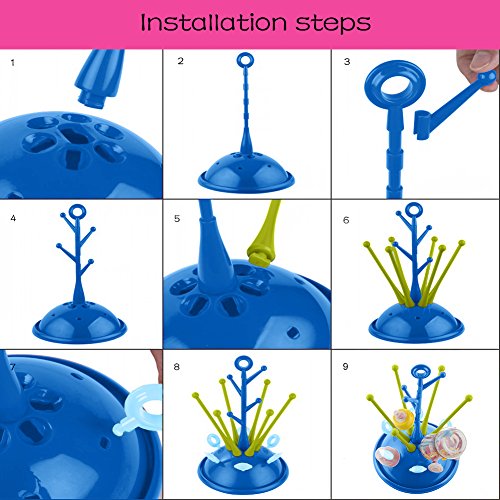 Installation steps

1

2

3

4

5

6

7

8

9