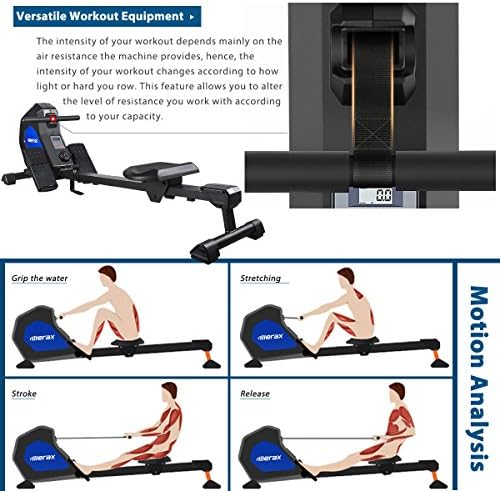 Versatile Workout Equipment

The intensity of your workout depends mainly on the air resistance the machine provides, hence, the intensity of your workout changes according to how light or hard you row. This feature allows you to alter the level of resistance you work with according to your capacity.

0.0

Grip the water

Merax

Stretching

Merax

Stroke

Merax

Release

Merax

Motion Analysis