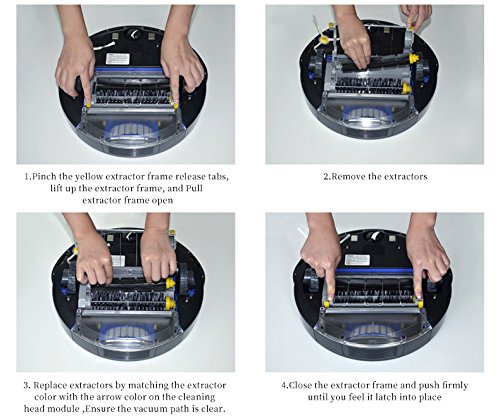 1.Pinch the yellow extractor frame release tabs, lift up the extractor frame, and Pull extractor frame open

2.Remove the extractors

3. Replace extractors by matching the extractor color with the arrow color on the cleaning head module ,Ensure the vacuum path is clear.

4.Close the extractor frame and push firmly until you feel it latch into place