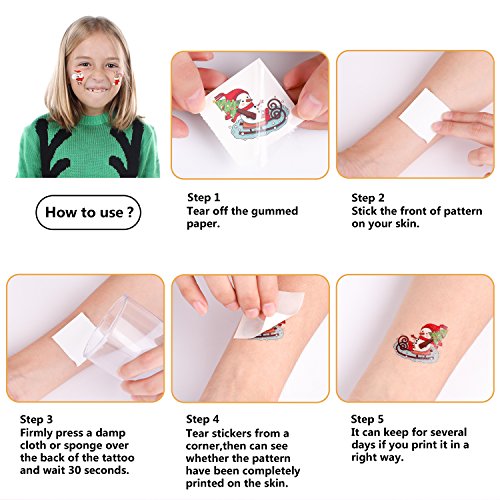 How to use ?

Step 1
Tear off the gummed paper.

Step 2
Stick the front of pattern on your skin.

Step 3
Firmly press a damp cloth or sponge over the back of the tattoo and wait 30 seconds.

Step 4
Tear stickers from a corner,then can see whether the pattern have been completely printed on the skin.

Step 5
It can keep for several days if you print it in a right way.