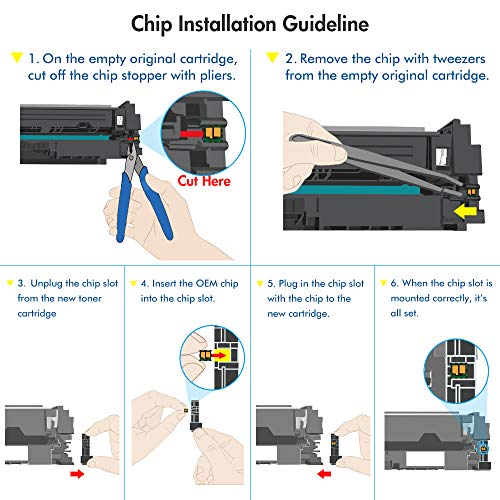 Chip Installation Guideline

1. On the empty original cartridge, cut off the chip stopper with pliers.

Cut Here

2. Remove the chip with tweezers from the empty original cartridge.

3. Unplug the chip slot from the new toner cartridge

4. Insert the OEM chip into the chip slot.

5. Plug in the chip slot with the chip to the new cartridge.

6. When the chip slot is mounted correctly, it's all set.