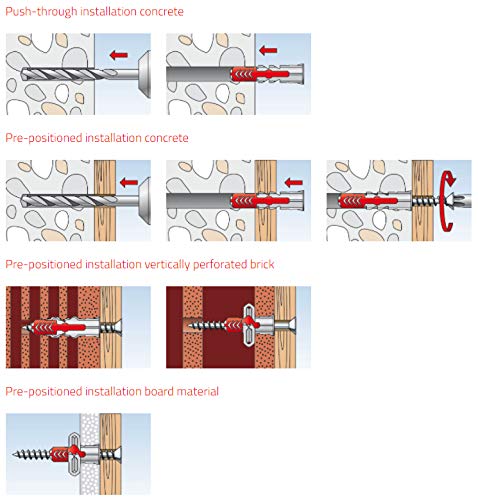 Push-through installation concrete

Pre-positioned installation concrete

Pre-positioned installation vertically perforated brick

Pre-positioned installation board material