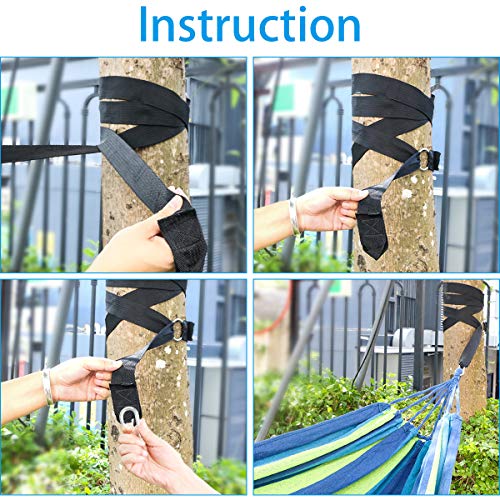 Instruction