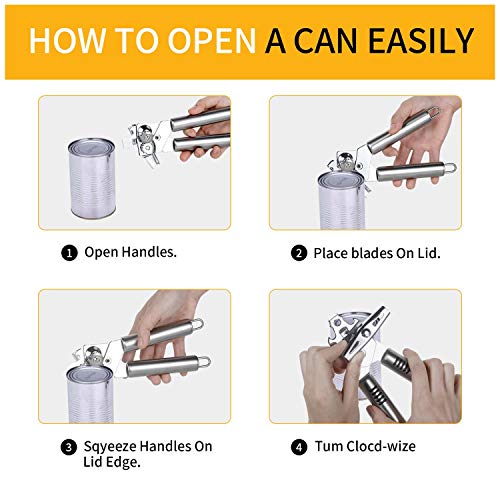 HOW TO OPEN A CAN EASILY

1 Open Handles.

2 Place blades On Lid.

3 Sqyeeze Handles On Lid Edge.

4 Tum Clocd-wize