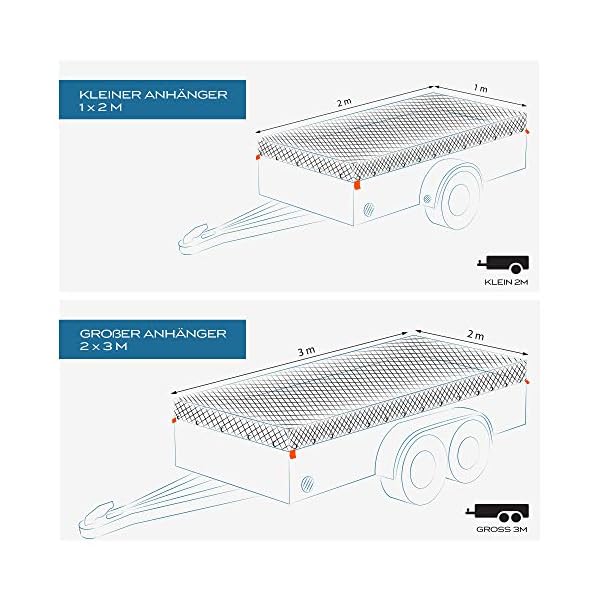 KLEINER ANHÄNGER
1 x 2 M

2 m

1 m

KLEIN 2M

GROßER ANHÄNGER
2 x 3 M

3 m

2 m

GROSS 3M