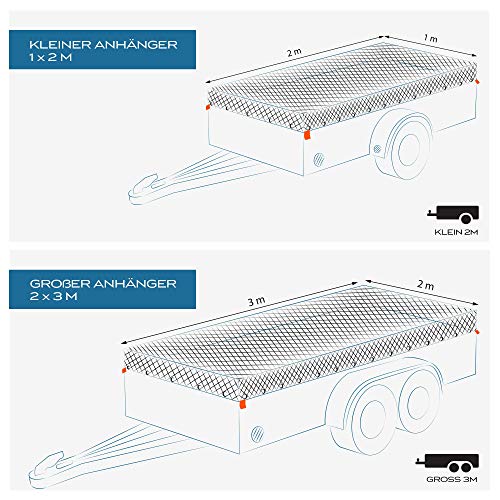 KLEINER ANHÄNGER
1 x 2 M

2 m

1 m

KLEIN 2M

GROßER ANHÄNGER
2 x 3 M

3 m

2 m

GROSS 3M