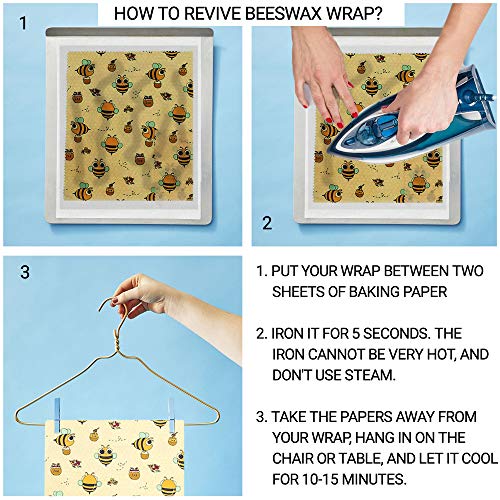 HOW TO REVIVE BEESWAX WRAP?

1

2

3

1. PUT YOUR WRAP BETWEEN TWO SHEETS OF BAKING PAPER

2. IRON IT FOR 5 SECONDS. THE IRON CANNOT BE VERY HOT, AND DON'T USE STEAM.

3. TAKE THE PAPERS AWAY FROM YOUR WRAP, HANG IN ON THE CHAIR OR TABLE, AND LET IT COOL FOR 10-15 MINUTES.