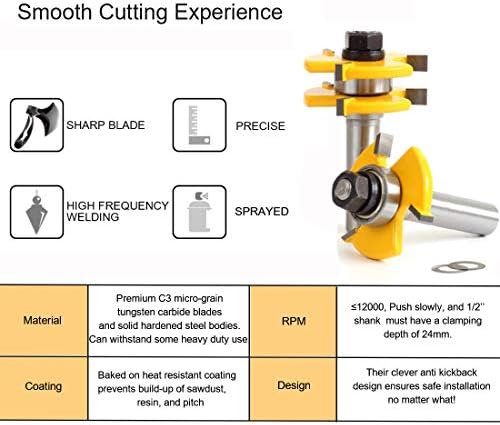 Smooth Cutting Experience

SHARP BLADE

PRECISE

HIGH FREQUENCY WELDING

SPRAYED

| Material | Premium C3 micro-grain tungsten carbide blades and solid hardened steel bodies. Can withstand some heavy duty use | RPM | ≤12000, Push slowly, and 1/2'' shank must have a clamping depth of 24mm. |
|---|---|---|---|
| Coating | Baked on heat resistant coating prevents build-up of sawdust, resin, and pitch | Design | Their clever anti kickback design ensures safe installation no matter what! |