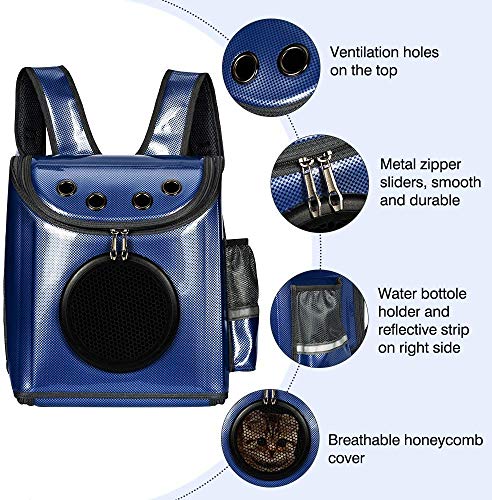 Ventilation holes on the top

Metal zipper sliders, smooth and durable

Water bottole holder and reflective strip on right side

Breathable honeycomb cover