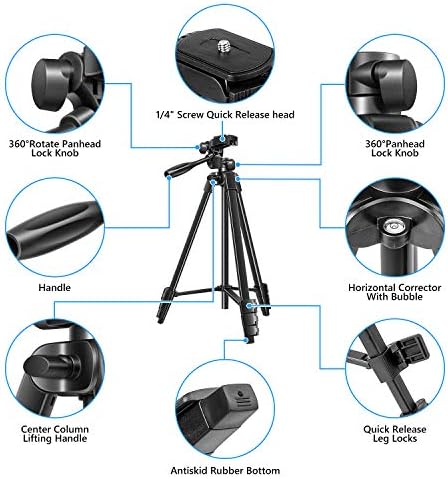 1/4" Screw Quick Release head

360°Rotate Panhead Lock Knob

360°Panhead Lock Knob

Handle

Horizontal Corrector With Bubble

Center Column Lifting Handle

Quick Release Leg Locks

Antiskid Rubber Bottom