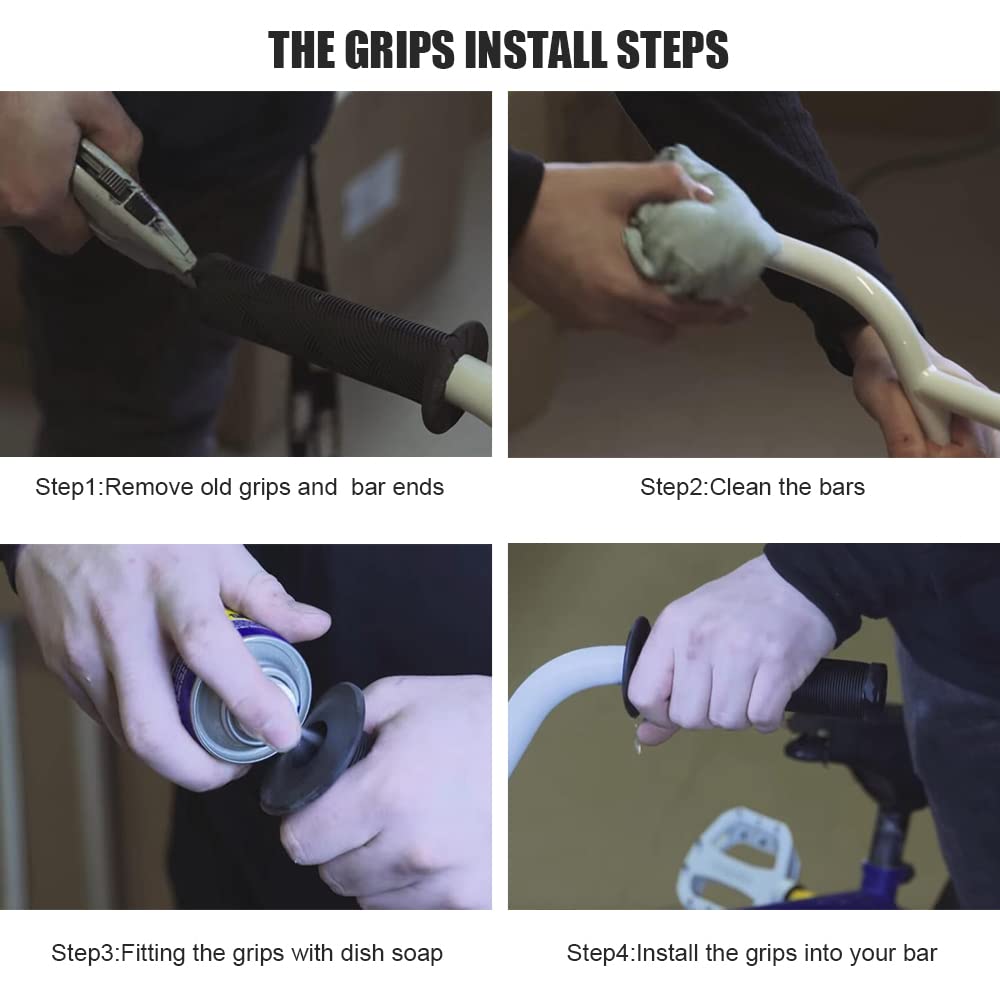 THE GRIPS INSTALL STEPS

Step1:Remove old grips and  bar ends

Step2:Clean the bars

Step3:Fitting the grips with dish soap

Step4:Install the grips into your bar