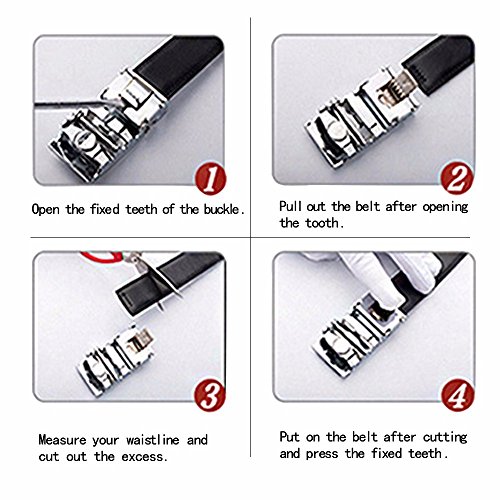 1

Open the fixed teeth of the buckle.

2

Pull out the belt after opening the tooth.

3

Measure your waistline and cut out the excess.

4

Put on the belt after cutting and press the fixed teeth.