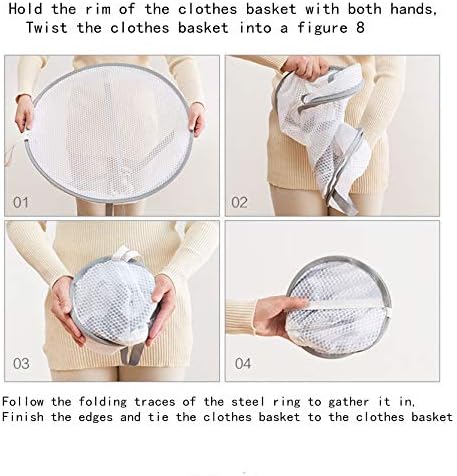 Hold the rim of the clothes basket with both hands,
Twist the clothes basket into a figure 8

01

02

03

04

Follow the folding traces of the steel ring to gather it in,
Finish the edges and tie the clothes basket to the clothes basket