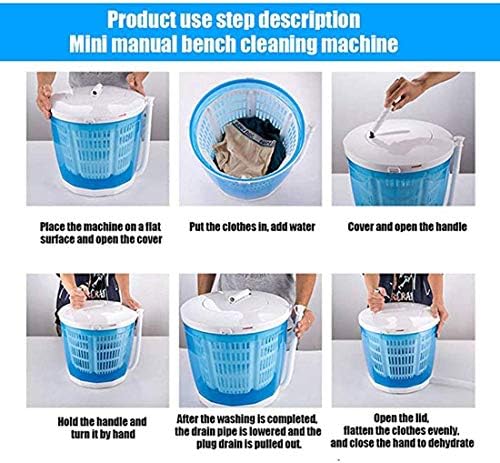 Product use step description
Mini manual bench cleaning machine

Place the machine on a flat surface and open the cover

Put the clothes in, add water

Cover and open the handle

Hold the handle and turn it by hand

After the washing is completed, the drain pipe is lowered and the plug drain is pulled out.

Open the lid, flatten the clothes evenly, and close the hand to dehydrate