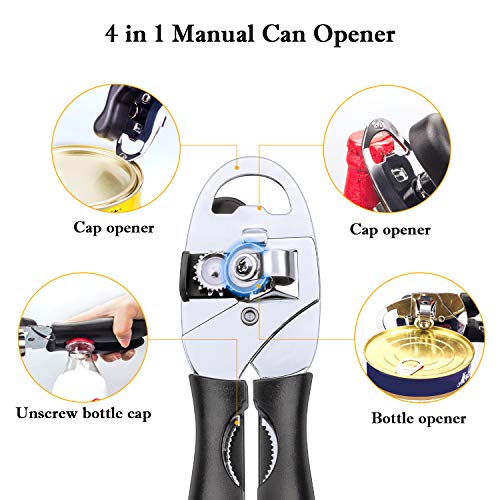 4 in 1 Manual Can Opener

Cap opener

Cap opener

Unscrew bottle cap

Bottle opener