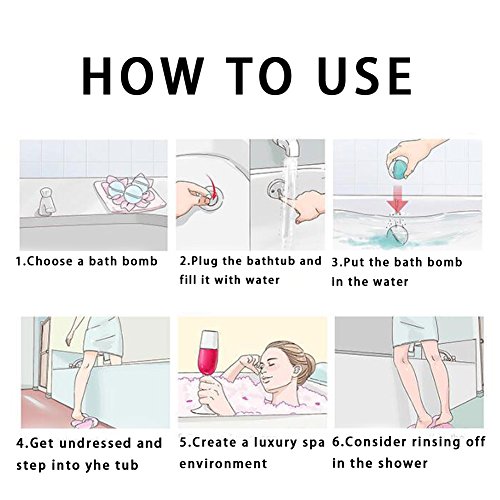 HOW TO USE

1.Choose a bath bomb

2.Plug the bathtub and fill it with water

3.Put the bath bomb in the water

4.Get undressed and step into yhe tub

5.Create a luxury spa environment

6.Consider rinsing off in the shower