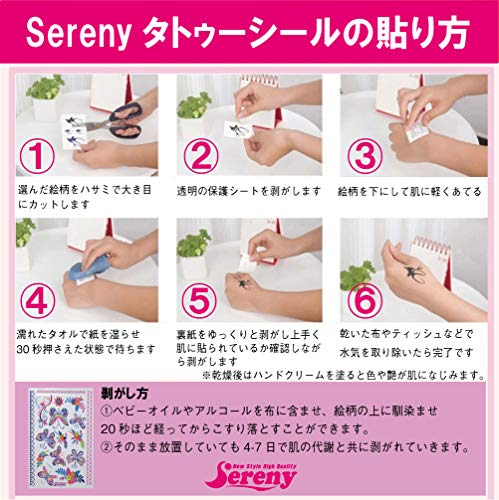 Sereny タトゥーシールの貼り方

①
選んだ絵柄をハサミで大き目にカットします

②
透明の保護シートを剥がします

③
絵柄を下にして肌に軽くあてる

④
濡れたタオルで紙を湿らせ
30 秒押さえた状態で待ちます

⑤
裏紙をゆっくりと剥がし上手く肌に貼られているか確認しながら剥がします

⑥
乾いた布やティッシュなどで水気を取り除いたら完了です

※乾燥後はハンドクリームを塗ると色や艶が肌になじみます。

剥がし方
①ベビーオイルやアルコールを布に含ませ、絵柄の上に馴染ませ
20 秒ほど経ってからこすり落とすことができます。
②そのまま放置していても 4-7 日で肌の代謝と共に剥がれていきます。

New Style High Quality
Sereny