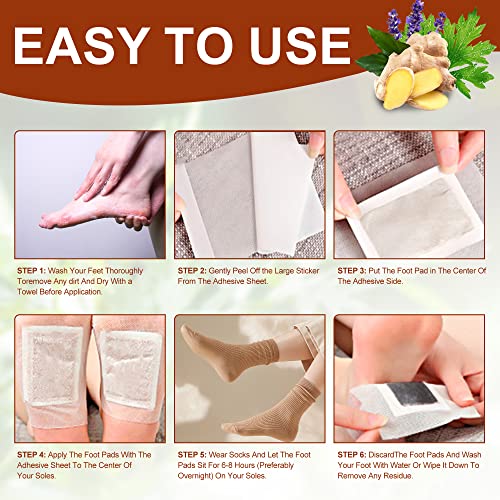 EASY TO USE

STEP 1: Wash Your Feet Thoroughly Toremove Any dirt And Dry With a Towel Before Application.

STEP 2: Gently Peal Off the Large Sticker From The Adhesive Sheet.

STEP 3: Put The Foot Pad in The Center Of The Adhesive Side.

STEP 4: Apply The Foot Pads With The Adhesive Sheet To The Center Of Your Soles.

STEP 5: Wear Socks And Let The Foot Pads Sit For 6-8 Hours (Preferably Overnight) On Your Soles.

STEP 6: DiscardThe Foot Pads And Wash Your Foot With Water Or Wipe It Down To Remove Any Residue.