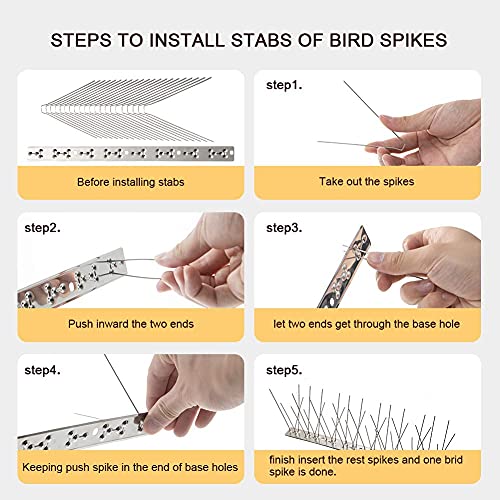 STEPS TO INSTALL STABS OF BIRD SPIKES

Before installing stabs

step1.

Take out the spikes

step2.

Push inward the two ends

step3.

let two ends get through the base hole

step4.

Keeping push spike in the end of base holes

step5.

finish insert the rest spikes and one brid spike is done.