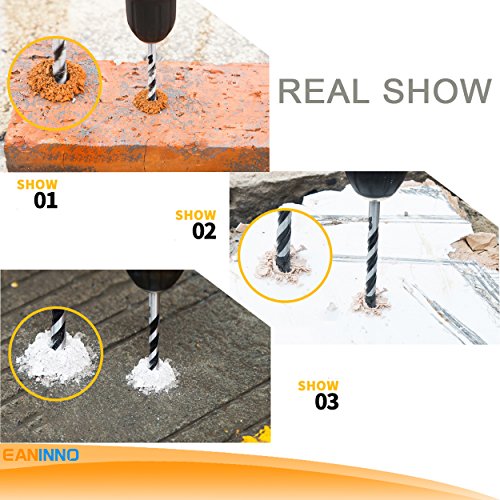 REAL SHOW

SHOW
01

SHOW
02

SHOW
03

EANINNO